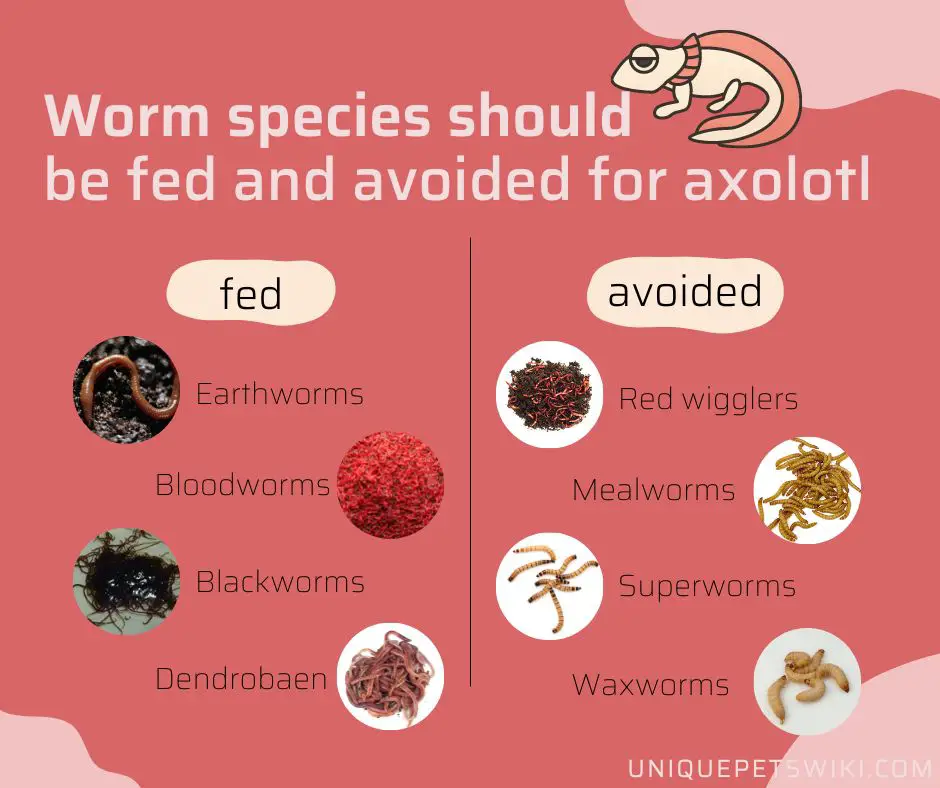 Worm species should be fed and avoided for axolotl

fed

Earthworms

Bloodworms

Blackworms

Dendrobaen

avoided

Red wigglers

Mealworms

Superworms

Waxworms

UNIQUEPETSWIKI.COM